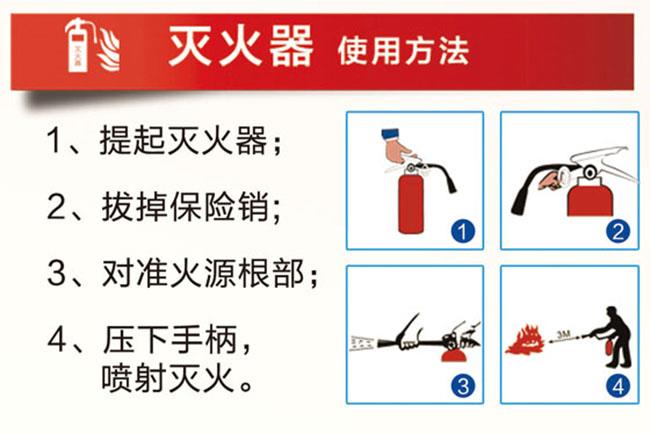 灭火器
灭火器 使用方法

1、提起灭火器；

2、拔掉保险销；

3、对准火源根部；

4、压下手柄，喷射灭火。

1

2

3

3M

4